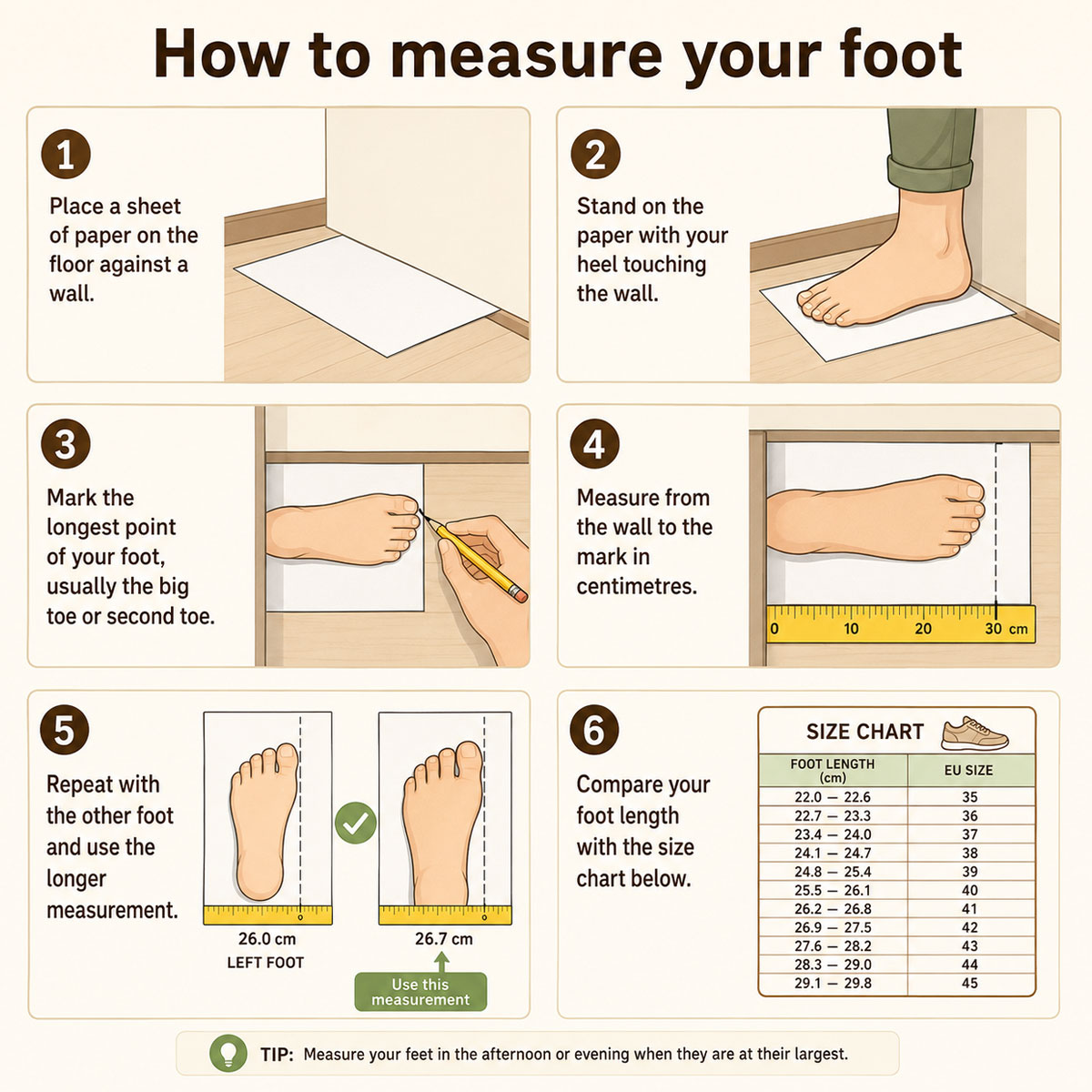 How to measure your foot

1
Place a sheet of paper on the floor against a wall.

2
Stand on the paper with your heel touching the wall.

3
Mark the longest point of your foot, usually the big toe or second toe.

4
Measure from the wall to the mark in centimetres.

0 10 20 30 cm

5
Repeat with the other foot and use the longer measurement.

0
26.0 cm
LEFT FOOT

0
26.7 cm
Use this measurement

6
Compare your foot length with the size chart below.

SIZE CHART

| FOOT LENGTH (cm) | EU SIZE |
|---|---|
| 22.0 — 22.6 | 35 |
| 22.7 — 23.3 | 36 |
| 23.4 — 24.0 | 37 |
| 24.1 — 24.7 | 38 |
| 24.8 — 25.4 | 39 |
| 25.5 — 26.1 | 40 |
| 26.2 — 26.8 | 41 |
| 26.9 — 27.5 | 42 |
| 27.6 — 28.2 | 43 |
| 28.3 — 29.0 | 44 |
| 29.1 — 29.8 | 45 |

TIP: Measure your feet in the afternoon or evening when they are at their largest.